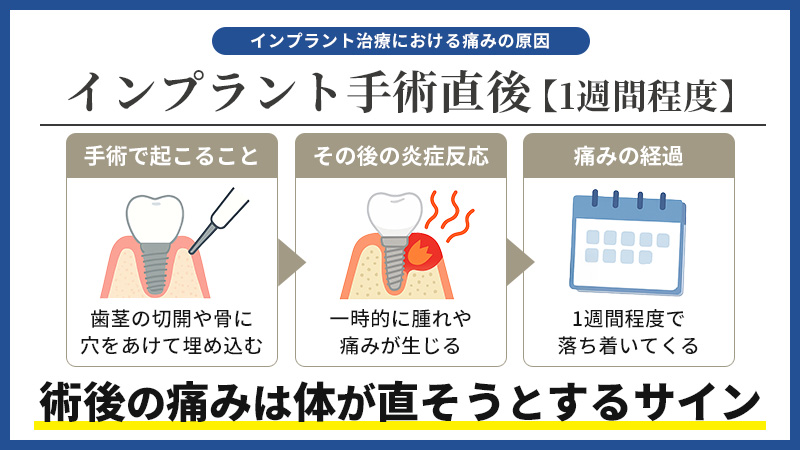 インプラント治療における痛みの原因

インプラント手術直後【1週間程度】

手術で起こること

歯茎の切開や骨に穴をあけて埋め込む

その後の炎症反応

一時的に腫れや痛みが生じる

痛みの経過

1週間程度で落ち着いてくる

術後の痛みは体が直そうとするサイン